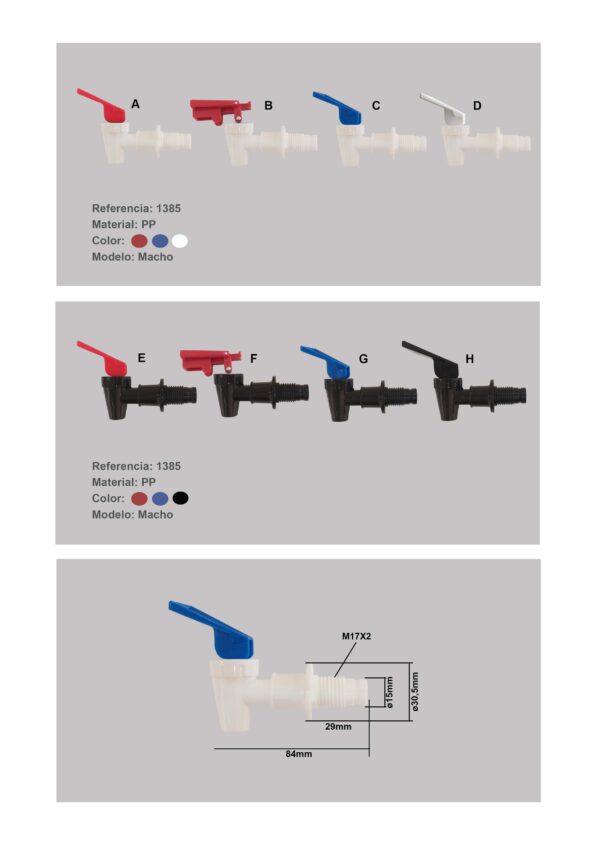 A B C D

Referencia: 1385
Material: PP
Color:
Modelo: Macho

E F G H

Referencia: 1385
Material: PP
Color:
Modelo: Macho

M17X2
ø15mm
ø30,5mm
29mm
84mm